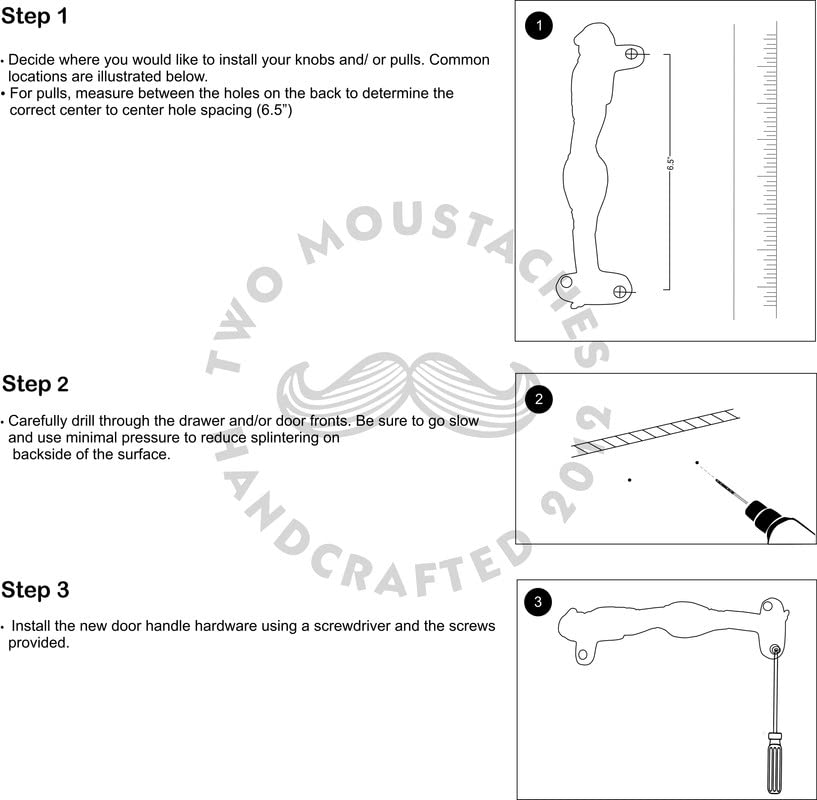 Step 1

• Decide where you would like to install your knobs and/ or pulls. Common locations are illustrated below.
• For pulls, measure between the holes on the back to determine the correct center to center hole spacing (6.5")

1

6.5"

TWO MOUSTACHES

HANDCRAFTED 2012

Step 2

• Carefully drill through the drawer and/or door fronts. Be sure to go slow and use minimal pressure to reduce splintering on backside of the surface.

2

Step 3

• Install the new door handle hardware using a screwdriver and the screws provided.

3