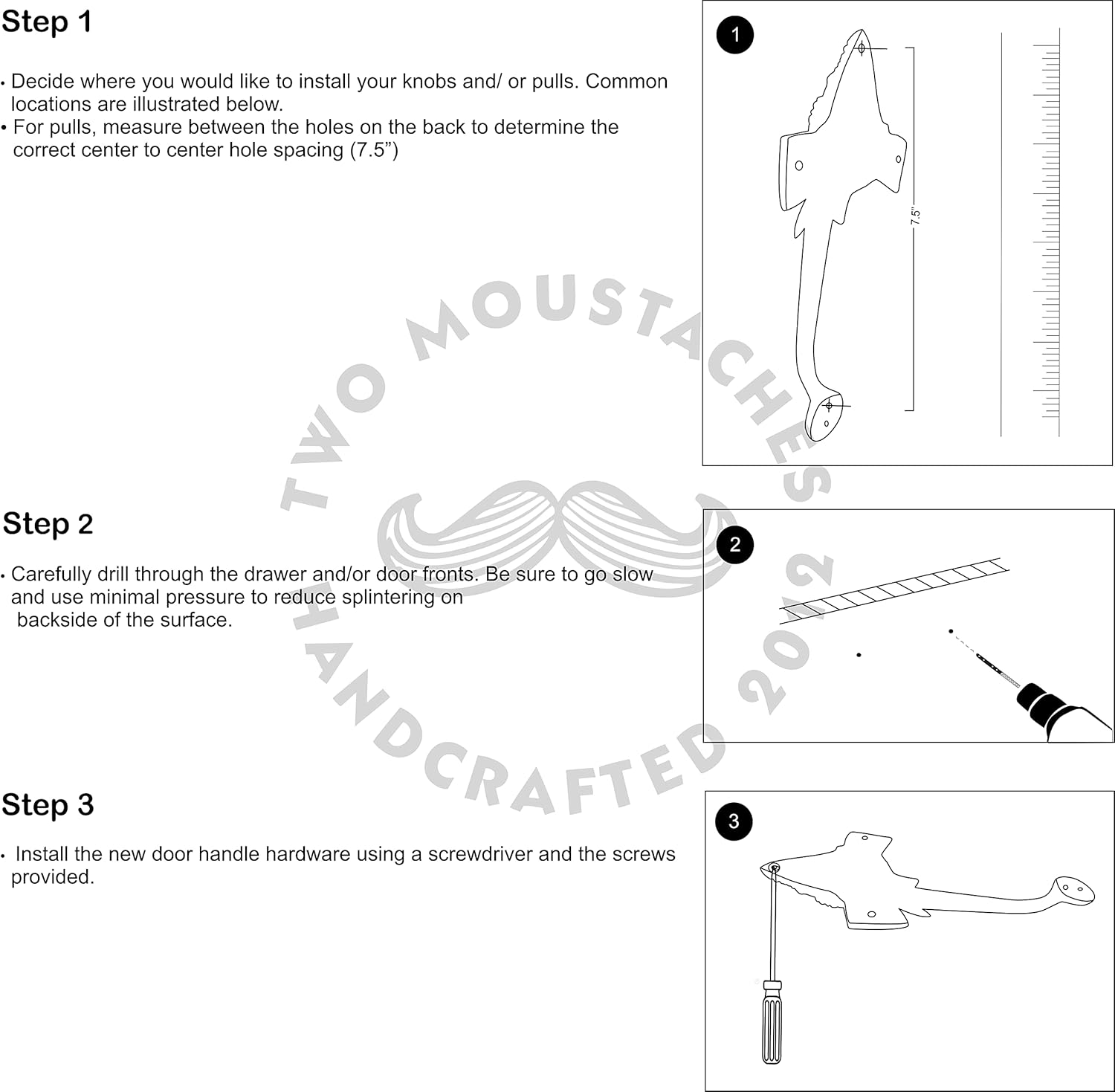 Step 1

• Decide where you would like to install your knobs and/ or pulls. Common locations are illustrated below.
• For pulls, measure between the holes on the back to determine the correct center to center hole spacing (7.5”)

1

7.5"

TWO MOUSTACHES HANDCRAFTED 2012

Step 2

• Carefully drill through the drawer and/or door fronts. Be sure to go slow and use minimal pressure to reduce splintering on backside of the surface.

2

Step 3

• Install the new door handle hardware using a screwdriver and the screws provided.

3